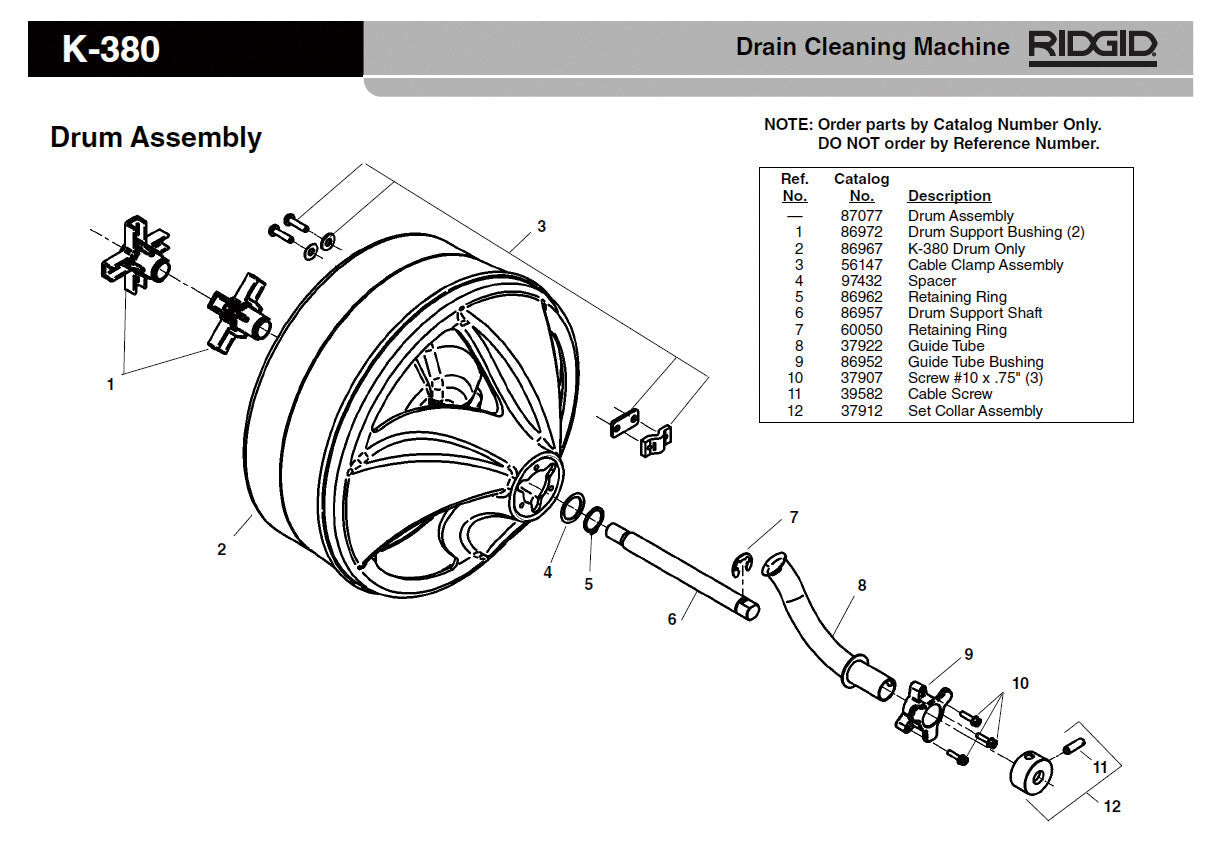 K-380

Drain Cleaning Machine RIDGID

Drum Assembly

NOTE: Order parts by Catalog Number Only. DO NOT order by Reference Number.

| Ref. No. | Catalog No. | Description |
|---|---|---|
| — | 87077 | Drum Assembly |
| 1 | 86972 | Drum Support Bushing (2) |
| 2 | 86967 | K-380 Drum Only |
| 3 | 56147 | Cable Clamp Assembly |
| 4 | 97432 | Spacer |
| 5 | 86962 | Retaining Ring |
| 6 | 86957 | Drum Support Shaft |
| 7 | 60050 | Retaining Ring |
| 8 | 37922 | Guide Tube |
| 9 | 86952 | Guide Tube Bushing |
| 10 | 37907 | Screw #10 x .75" (3) |
| 11 | 39582 | Cable Screw |
| 12 | 37912 | Set Collar Assembly |

3
1
2
4
5
6
7
8
9
10
11
12