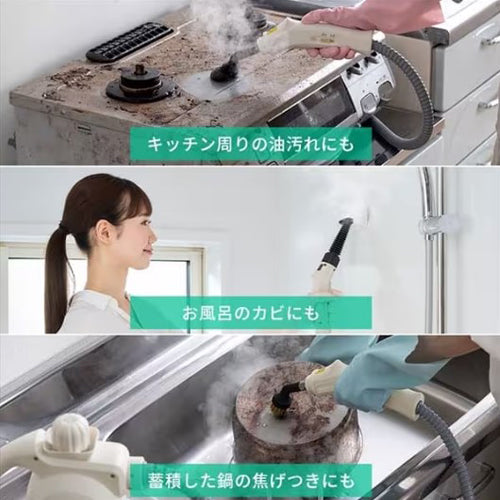 キッチン周りの油汚れにも

お風呂のカビにも

蓄積した鍋の焦げつきにも