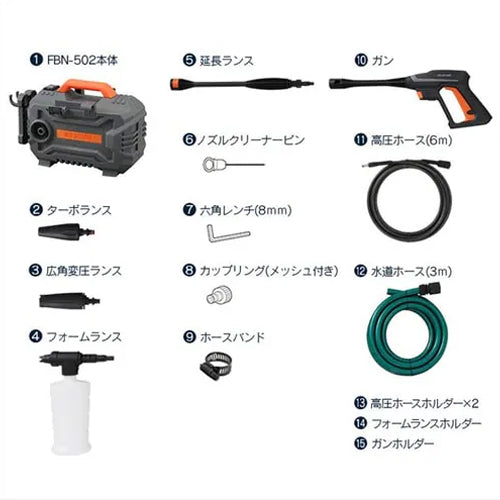 ❶ FBN-502本体

❷ ターボランス

❸ 広角変圧ランス

❹ フォームランス

❺ 延長ランス

❻ ノズルクリーナーピン

❼ 六角レンチ(8mm)

❽ カップリング(メッシュ付き)

❾ ホースバンド

❿ ガン

⓫ 高圧ホース(6m)

⓬ 水道ホース(3m)

⓭ 高圧ホースホルダー×2

⓮ フォームランスホルダー

⓯ ガンホルダー