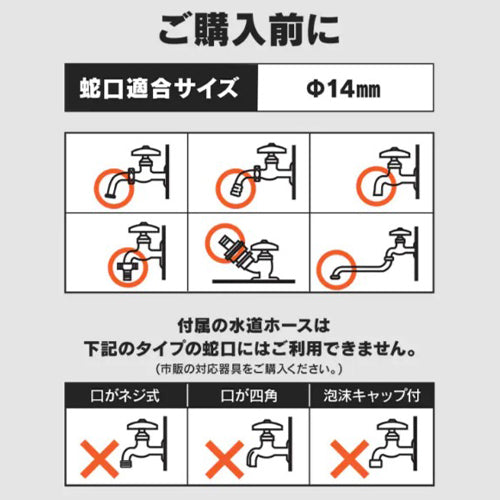 ご購入前に

| 蛇口適合サイズ | Φ14㎜ |
|---|---|

付属の水道ホースは
下記のタイプの蛇口にはご利用できません。
（市販の対応器具をご購入ください。）

| 口がネジ式 | 口が四角 | 泡沫キャップ付 |
|---|---|---|