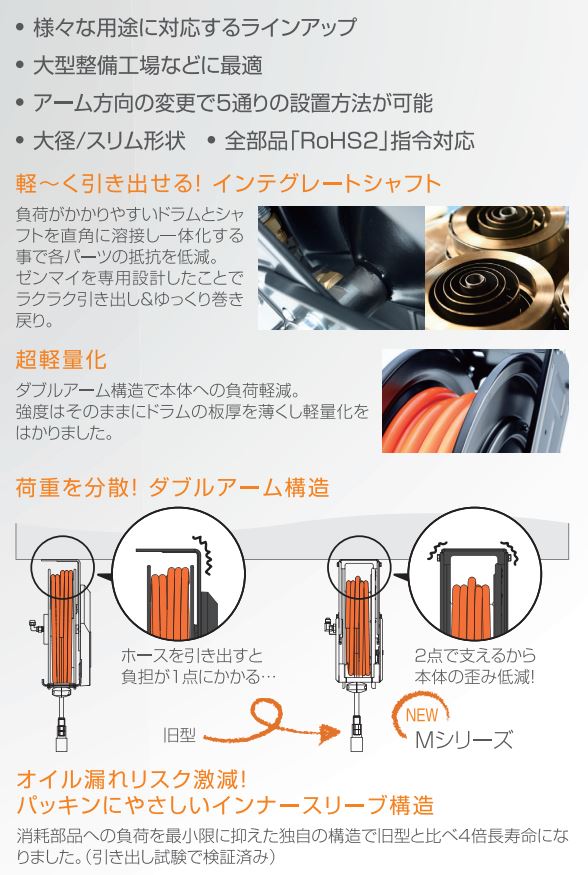 • 様々な用途に対応するラインアップ
• 大型整備工場などに最適
• アーム方向の変更で5通りの設置方法が可能
• 大径/スリム形状　• 全部品「RoHS2」指令対応

軽〜く引き出せる！ インテグレートシャフト

負荷がかかりやすいドラムとシャフトを直角に溶接し一体化する事で各パーツの抵抗を低減。
ゼンマイを専用設計したことでラクラク引き出し&ゆっくり巻き戻り。

超軽量化

ダブルアーム構造で本体への負荷軽減。
強度はそのままにドラムの板厚を薄くし軽量化をはかりました。

荷重を分散！ ダブルアーム構造

ホースを引き出すと負担が1点にかかる…

2点で支えるから本体の歪み低減！

旧型

NEW
Mシリーズ

オイル漏れリスク激減！
パッキンにやさしいインナースリーブ構造

消耗部品への負荷を最小限に抑えた独自の構造で旧型と比べ4倍長寿命になりました。（引き出し試験で検証済み）