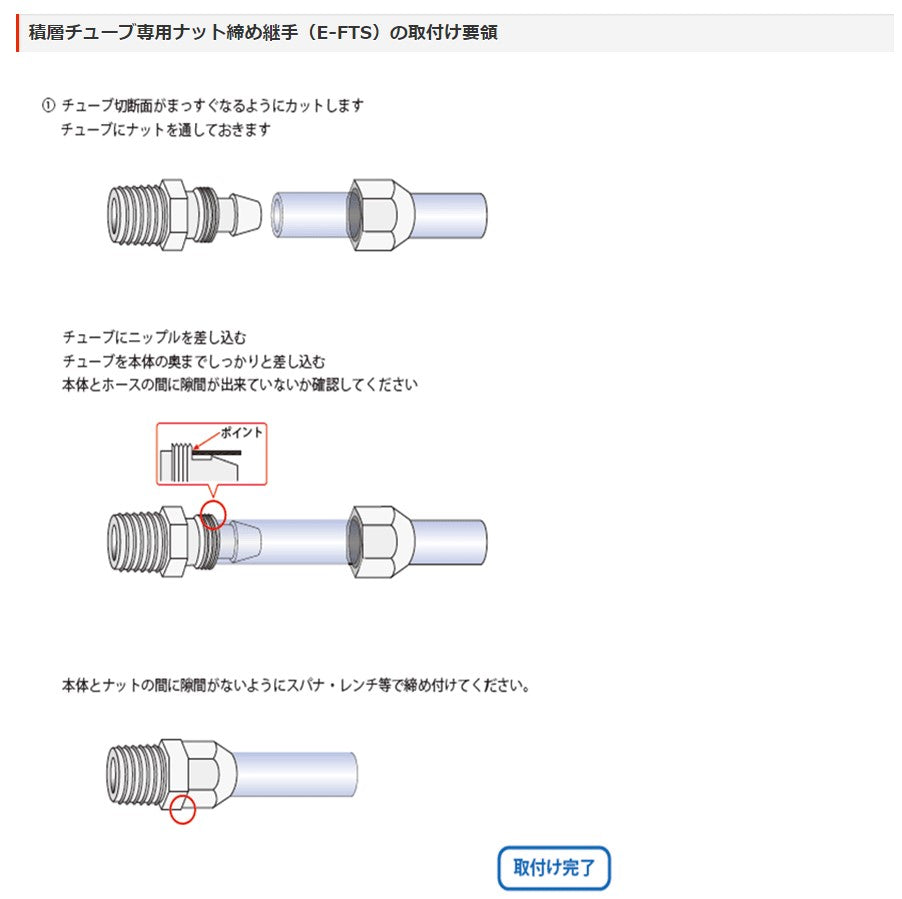 積層チューブ専用ナット締め継手（E-FTS）の取付け要領

① チューブ切断面がまっすぐなるようにカットします
チューブにナットを通しておきます

チューブにニップルを差し込む
チューブを本体の奥までしっかりと差し込む
本体とホースの間に隙間が出来ていないか確認してください

ポイント

本体とナットの間に隙間がないようにスパナ・レンチ等で締め付けてください。

取付け完了