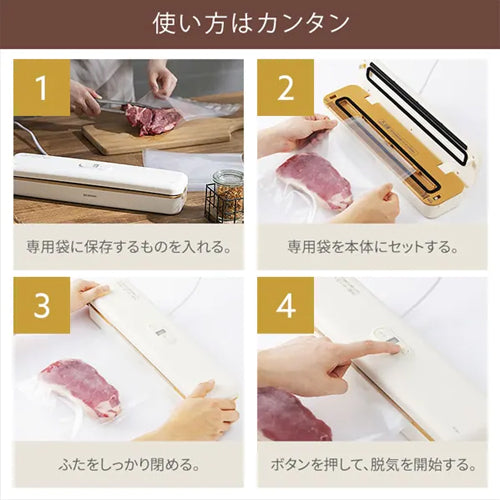 使い方はカンタン

1

専用袋に保存するものを入れる。

2

専用袋を本体にセットする。

3

ふたをしっかり閉める。

4

ボタンを押して、脱気を開始する。