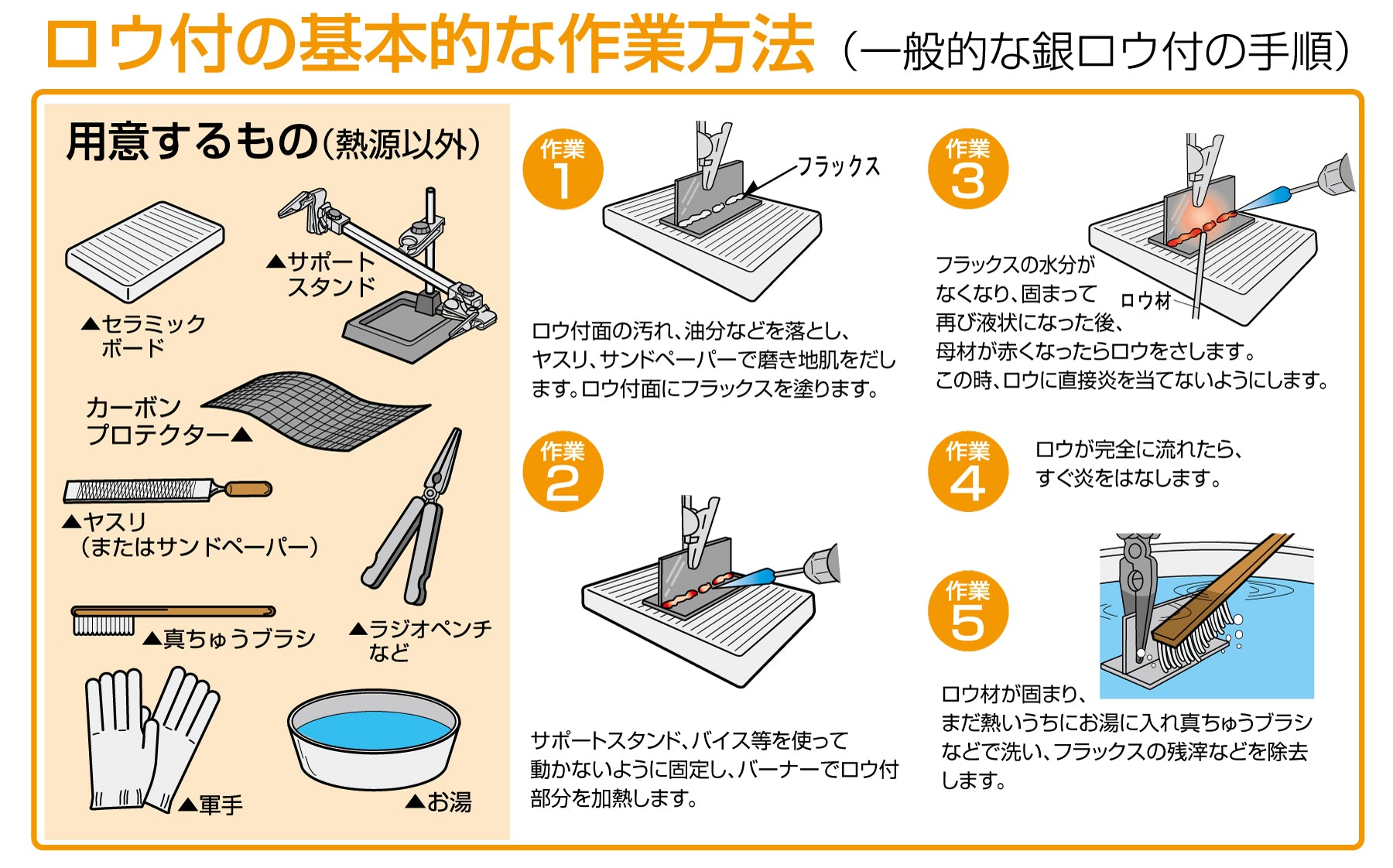 ロウ付の基本的な作業方法（一般的な銀ロウ付の手順）

用意するもの（熱源以外）

▲セラミックボード

▲サポートスタンド

カーボンプロテクター▲

▲ヤスリ（またはサンドペーパー）

▲真ちゅうブラシ

▲ラジオペンチなど

▲軍手

▲お湯

作業 1

フラックス

ロウ付面の汚れ、油分などを落とし、ヤスリ、サンドペーパーで磨き地肌をだします。ロウ付面にフラックスを塗ります。

作業 2

サポートスタンド、バイス等を使って動かないように固定し、バーナーでロウ付部分を加熱します。

作業 3

ロウ材

フラックスの水分がなくなり、固まって再び液状になった後、母材が赤くなったらロウをさします。この時、ロウに直接炎を当てないようにします。

作業 4

ロウが完全に流れたら、すぐ炎をはなします。

作業 5

ロウ材が固まり、まだ熱いうちにお湯に入れ真ちゅうブラシなどで洗い、フラックスの残滓などを除去します。