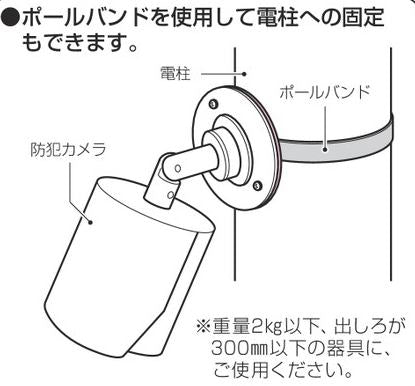 ●ポールバンドを使用して電柱への固定もできます。

電柱

ポールバンド

防犯カメラ

※重量2kg以下、出しろが300㎜以下の器具に、ご使用ください。