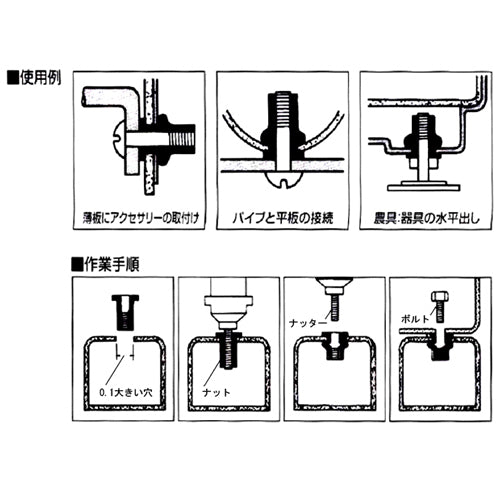 ■使用例

薄板にアクセサリーの取付け

パイプと平板の接続

農具:器具の水平出し

■作業手順

0.1大きい穴

ナット

ナッター

ボルト