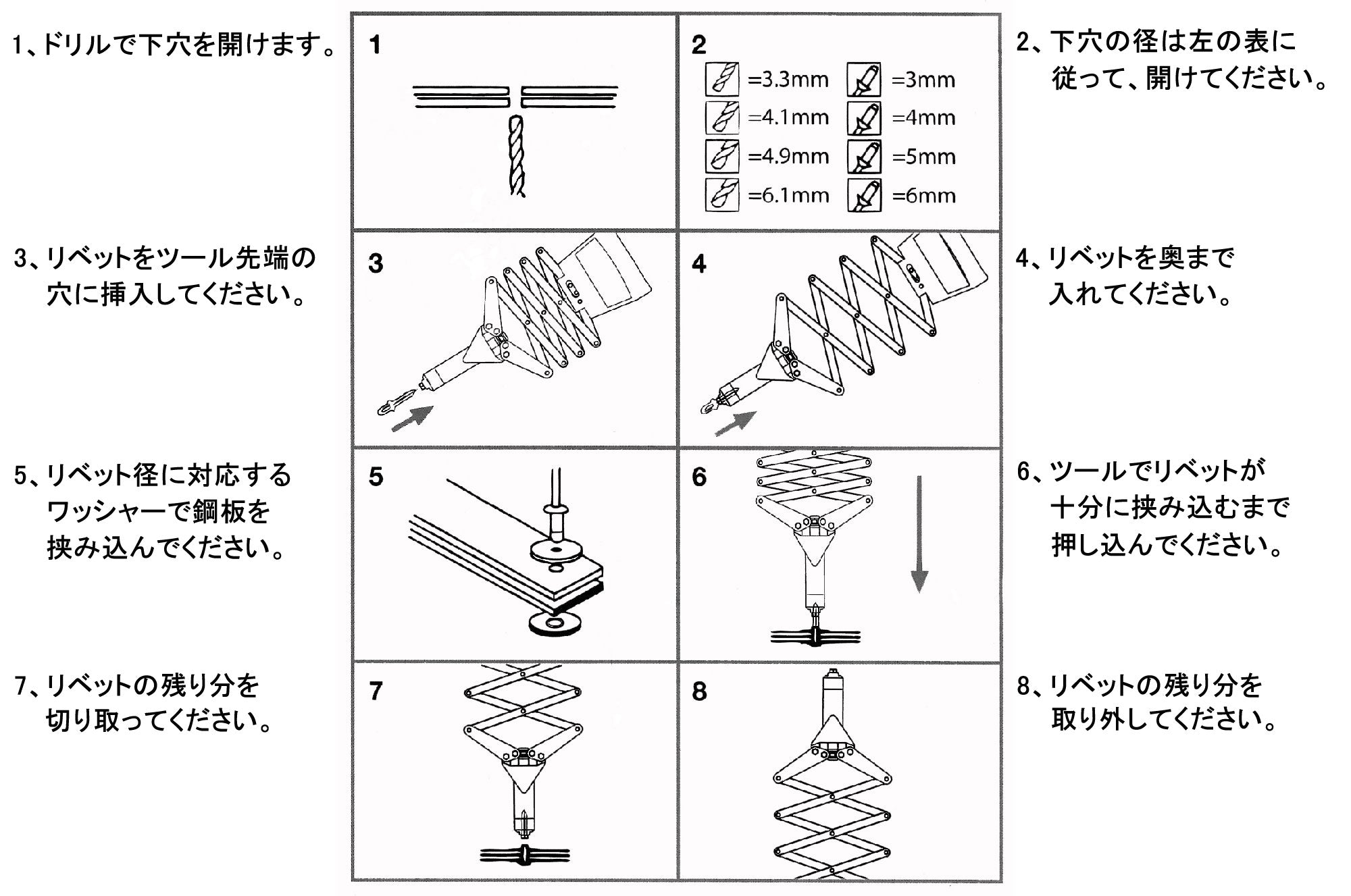 1、ドリルで下穴を開けます。

1

2

=3.3mm =3mm
=4.1mm =4mm
=4.9mm =5mm
=6.1mm =6mm

2、下穴の径は左の表に従って、開けてください。

3、リベットをツール先端の穴に挿入してください。

3

4

4、リベットを奥まで入れてください。

5、リベット径に対応するワッシャーで鋼板を挟み込んでください。

5

6

6、ツールでリベットが十分に挟み込むまで押し込んでください。

7、リベットの残り分を切り取ってください。

7

8

8、リベットの残り分を取り外してください。