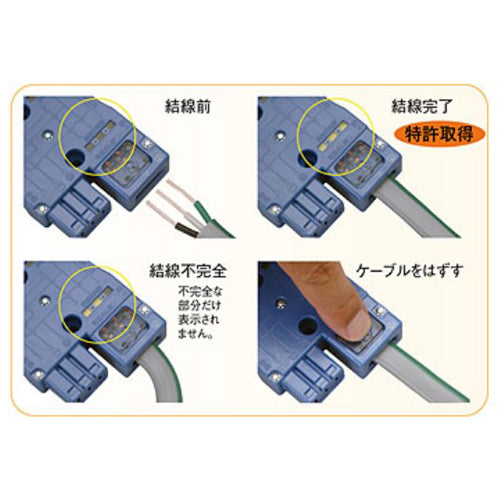 結線前

結線完了

特許取得

結線不完全

不完全な部分だけ表示されません。

ケーブルをはずす