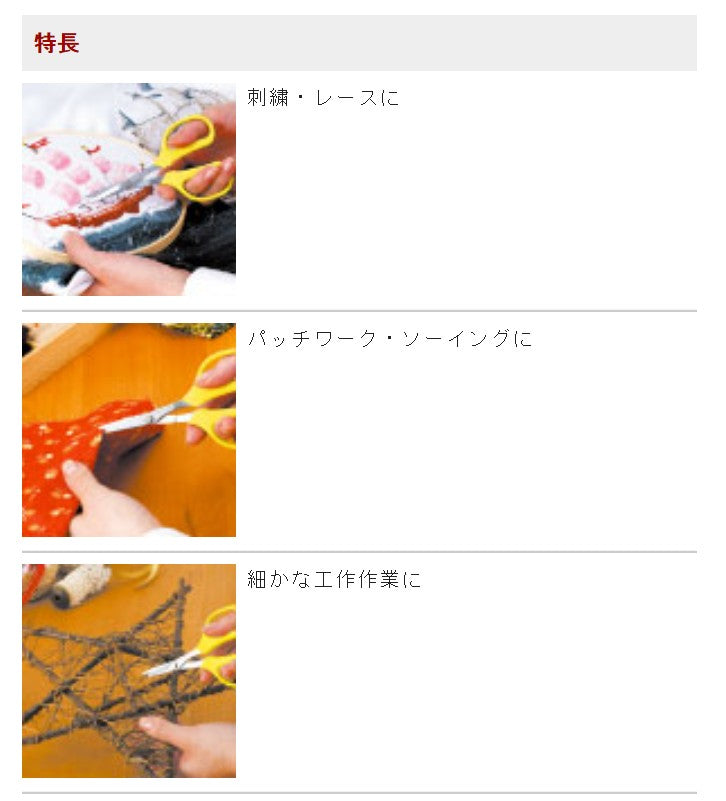 特長

刺繍・レースに

パッチワーク・ソーイングに

細かな工作作業に