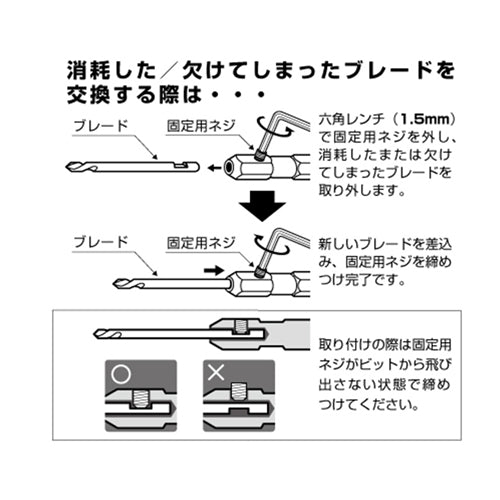 消耗した／欠けてしまったブレードを交換する際は・・・

ブレード

固定用ネジ

六角レンチ（1.5mm）で固定用ネジを外し、消耗したまたは欠けてしまったブレードを取り外します。

ブレード

固定用ネジ

新しいブレードを差込み、固定用ネジを締めつけ完了です。

○

×

取り付けの際は固定用ネジがビットから飛び出さない状態で締めつけてください。