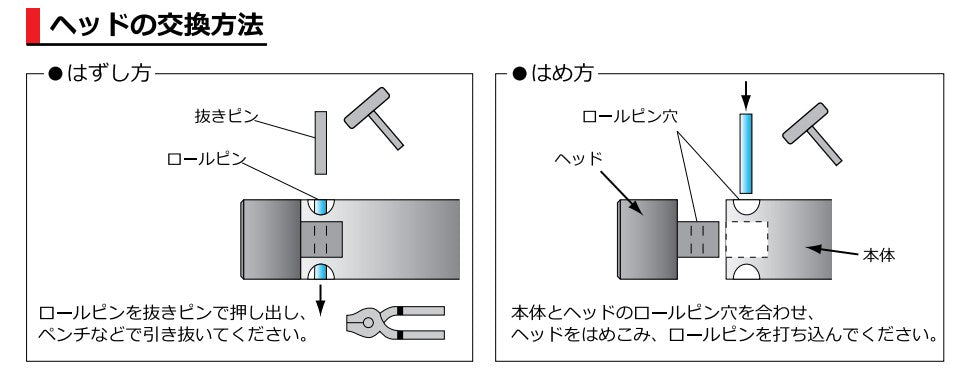 ヘッドの交換方法

●はずし方

抜きピン

ロールピン

ロールピンを抜きピンで押し出し、ペンチなどで引き抜いてください。

●はめ方

ロールピン穴

ヘッド

本体

本体とヘッドのロールピン穴を合わせ、ヘッドをはめこみ、ロールピンを打ち込んでください。