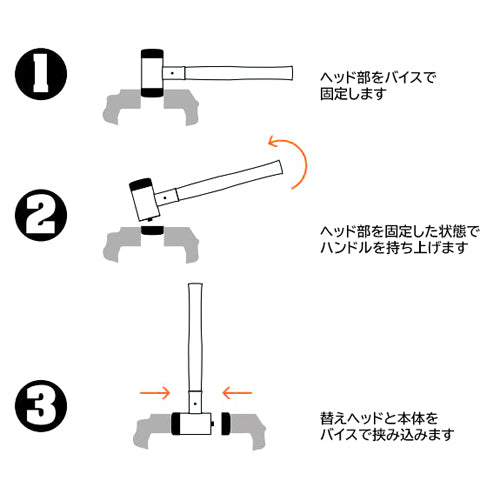 1

ヘッド部をバイスで固定します

2

ヘッド部を固定した状態でハンドルを持ち上げます

3

替えヘッドと本体をバイスで挟み込みます