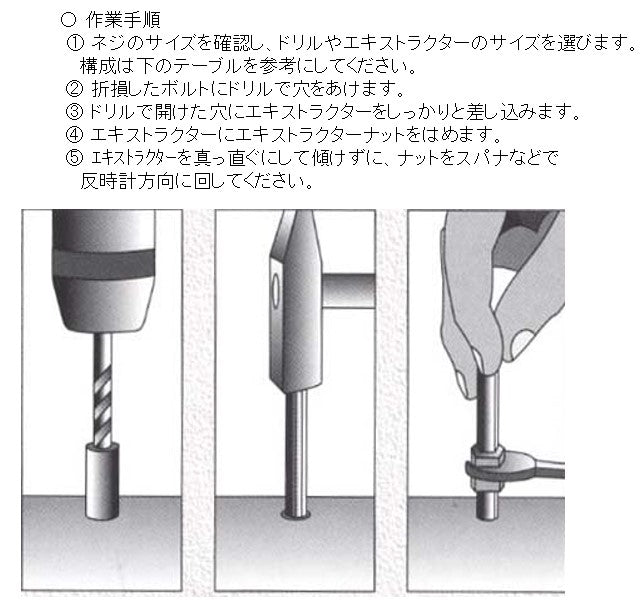 ○ 作業手順
① ネジのサイズを確認し、ドリルやエキストラクターのサイズを選びます。構成は下のテーブルを参考にしてください。
② 折損したボルトにドリルで穴をあけます。
③ ドリルで開けた穴にエキストラクターをしっかりと差し込みます。
④ エキストラクターにエキストラクターナットをはめます。
⑤ エキストラクターを真っ直ぐにして傾けずに、ナットをスパナなどで反時計方向に回してください。