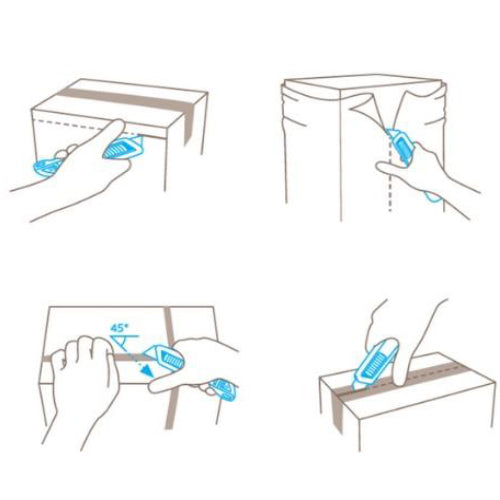 45°