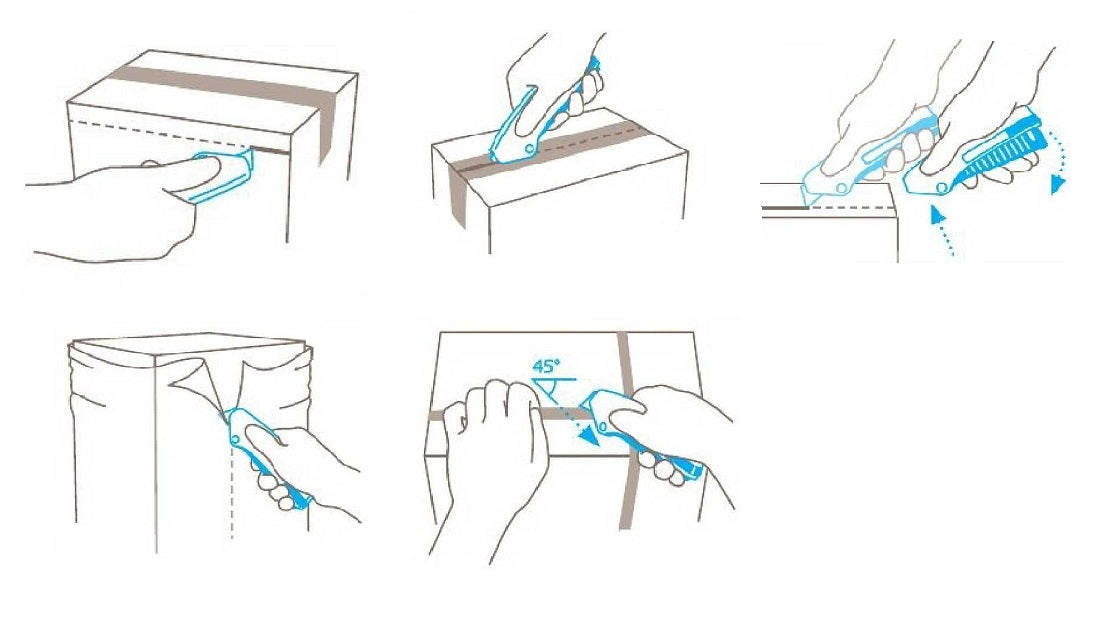 45°