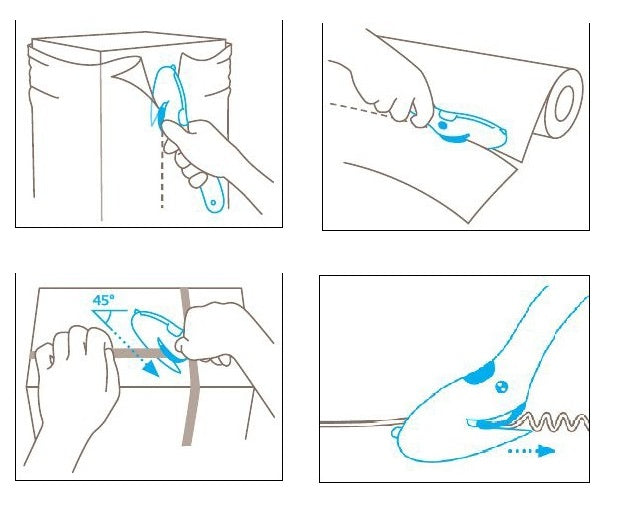 45°