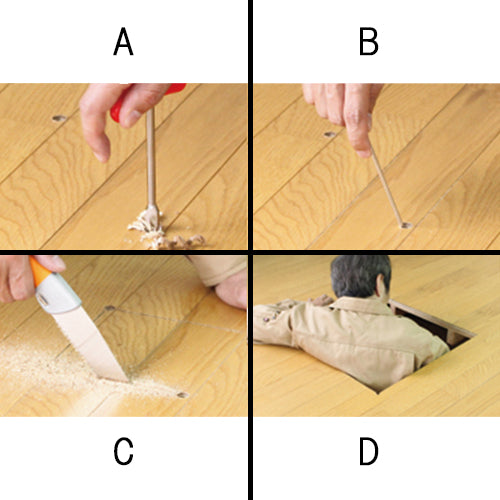 A

B

C

D