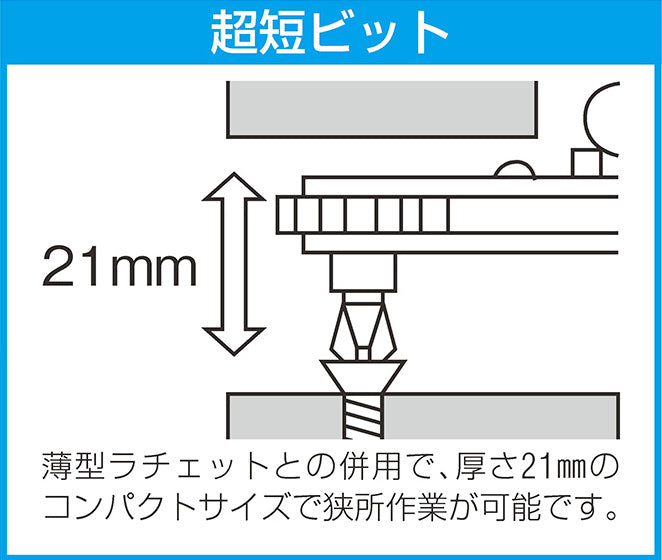 超短ビット

21mm

薄型ラチェットとの併用で、厚さ21㎜のコンパクトサイズで狭所作業が可能です。