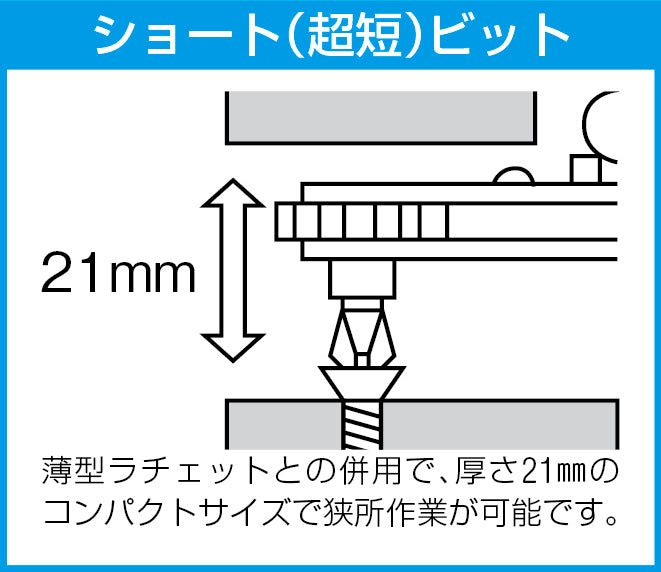 ショート(超短)ビット

21mm

薄型ラチェットとの併用で、厚さ21㎜のコンパクトサイズで狭所作業が可能です。