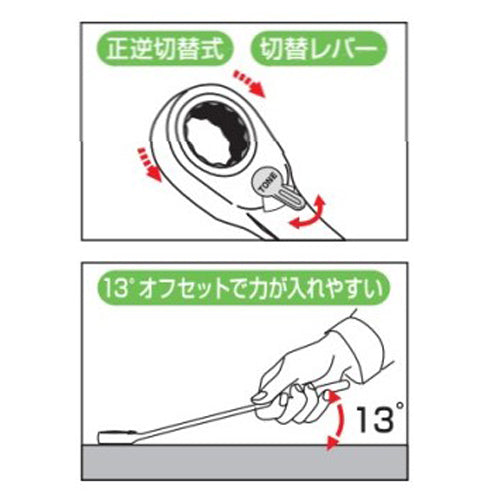 正逆切替式

切替レバー

TONE

13°オフセットで力が入れやすい

13°