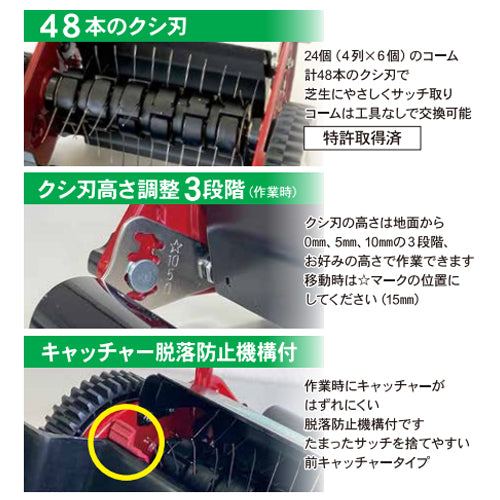 48本のクシ刃

24個（4列×6個）のコーム
計48本のクシ刃で
芝生にやさしくサッチ取り
コームは工具なしで交換可能

特許取得済

クシ刃高さ調整3段階（作業時）

☆
10
5
0

クシ刃の高さは地面から
0㎜、5㎜、10㎜の３段階、
お好みの高さで作業できます
移動時は☆マークの位置に
してください（15㎜）

キャッチャー脱落防止機構付

作業時にキャッチャーが
はずれにくい
脱落防止機構付です
たまったサッチを捨てやすい
前キャッチャータイプ