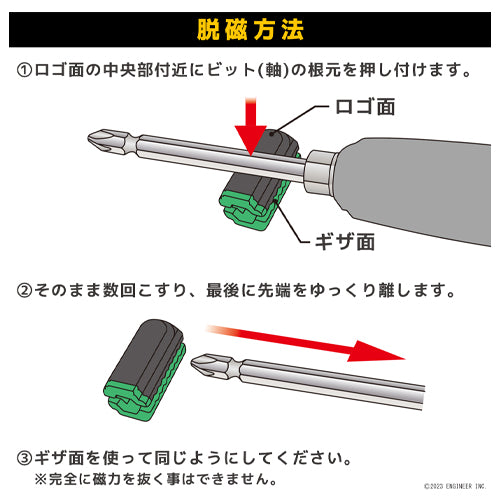 脱磁方法

①ロゴ面の中央部付近にビット(軸)の根元を押し付けます。

ロゴ面

ギザ面

②そのまま数回こすり、最後に先端をゆっくり離します。

③ギザ面を使って同じようにしてください。
※完全に磁力を抜く事はできません。

©2023 ENGINEER INC.