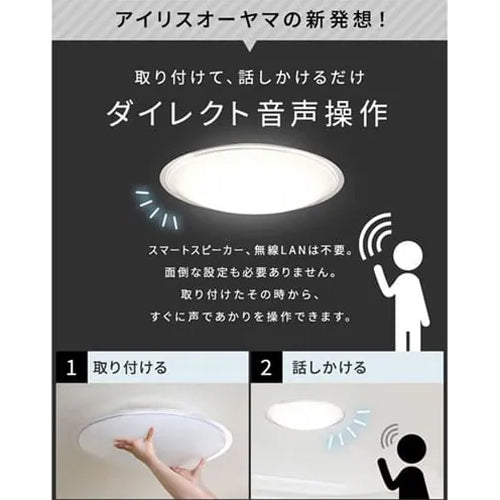 アイリスオーヤマの新発想！

取り付けて、話しかけるだけ

ダイレクト音声操作

スマートスピーカー、無線LANは不要。
面倒な設定も必要ありません。
取り付けたその時から、
すぐに声であかりを操作できます。

1 取り付ける

2 話しかける