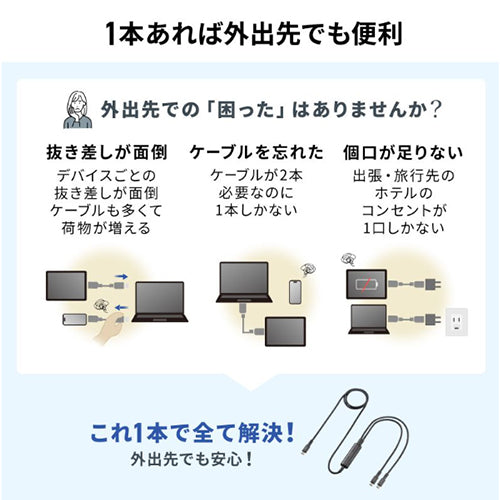 1本あれば外出先でも便利

外出先での「困った」はありませんか？

抜き差しが面倒

デバイスごとの抜き差しが面倒 ケーブルも多くて荷物が増える

ケーブルを忘れた

ケーブルが2本必要なのに1本しかない

個口が足りない

出張・旅行先のホテルのコンセントが1口しかない

これ1本で全て解決！

外出先でも安心！