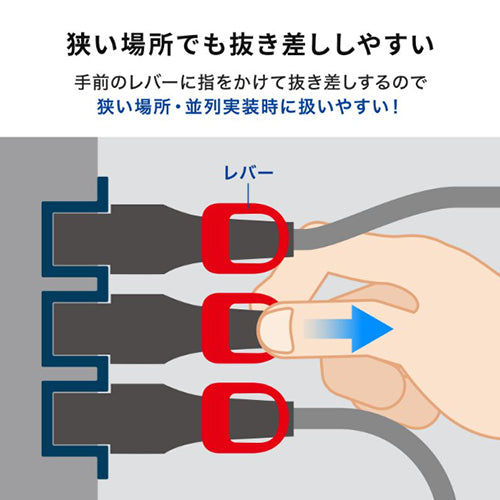 狭い場所でも抜き差ししやすい

手前のレバーに指をかけて抜き差しするので
狭い場所・並列実装時に扱いやすい！

レバー