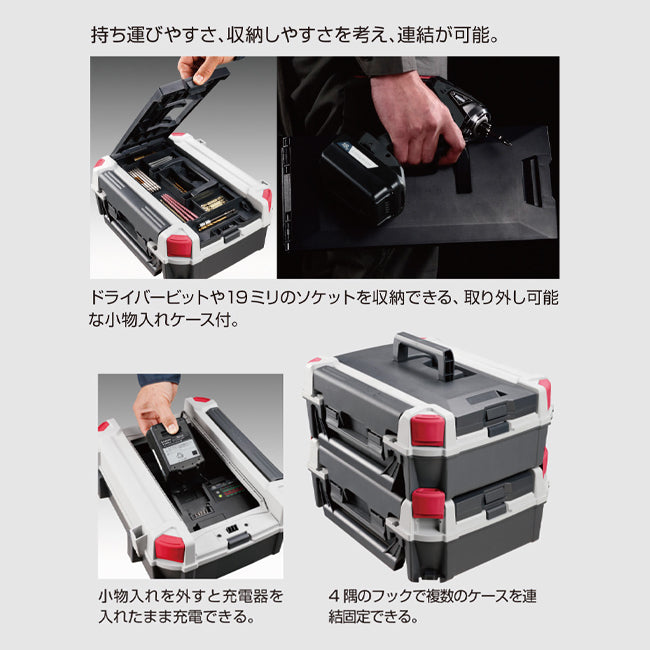 持ち運びやすさ、収納しやすさを考え、連結が可能。

ドライバービットや19ミリのソケットを収納できる、取り外し可能な小物入れケース付。

小物入れを外すと充電器を入れたまま充電できる。

4隅のフックで複数のケースを連結固定できる。