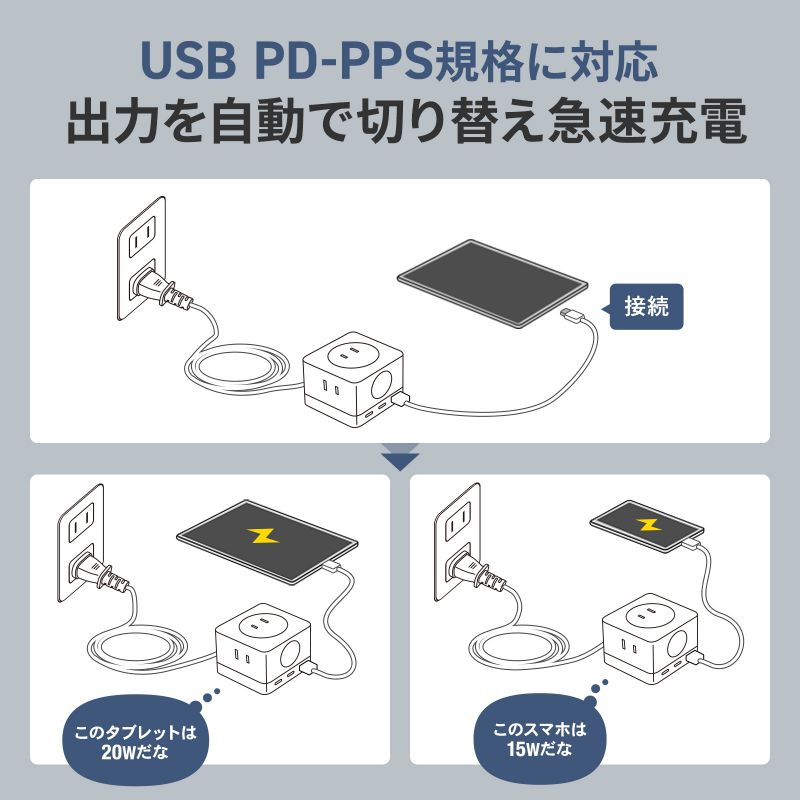 USB PD-PPS規格に対応
出力を自動で切り替え急速充電

接続

このタブレットは
20Wだな

このスマホは
15Wだな