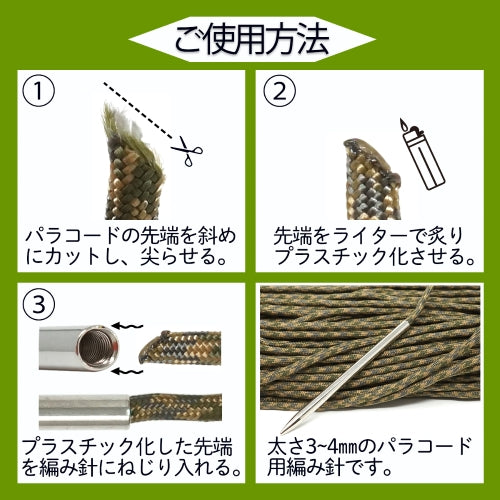 ご使用方法

①

パラコードの先端を斜めにカットし、尖らせる。

②

先端をライターで炙りプラスチック化させる。

③

プラスチック化した先端を編み針にねじり入れる。

太さ3~4㎜のパラコード用編み針です。