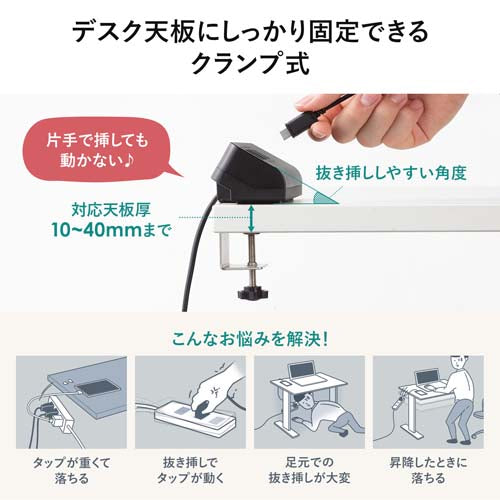 デスク天板にしっかり固定できる
クランプ式

片手で挿しても
動かない♪

抜き挿ししやすい角度

対応天板厚
10~40mmまで

こんなお悩みを解決!

タップが重くて
落ちる

抜き挿しで
タップが動く

足元での
抜き挿しが大変

昇降したときに
落ちる