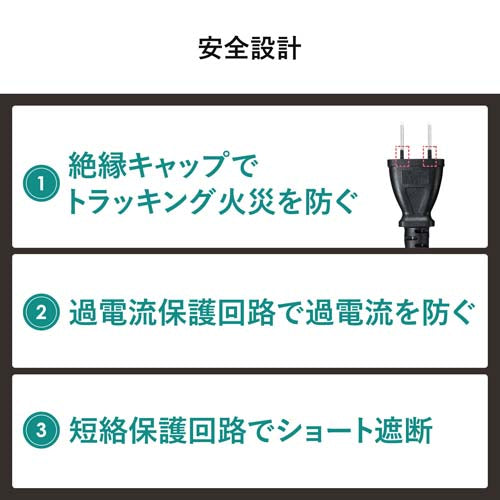 安全設計

1 絶縁キャップでトラッキング火災を防ぐ

2 過電流保護回路で過電流を防ぐ

3 短絡保護回路でショート遮断