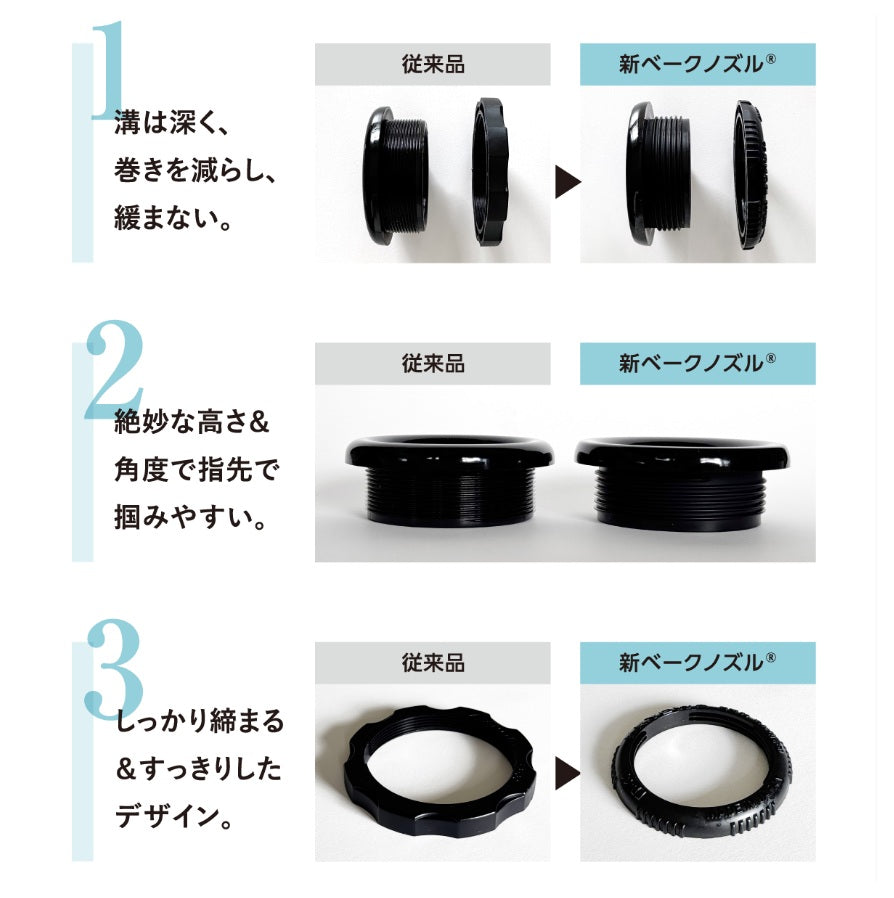 1

溝は深く、
巻きを減らし、
緩まない。

従来品

新ベークノズル®

2

絶妙な高さ&
角度で指先で
掴みやすい。

従来品

新ベークノズル®

3

しっかり締まる
&すっきりした
デザイン。

従来品

新ベークノズル®