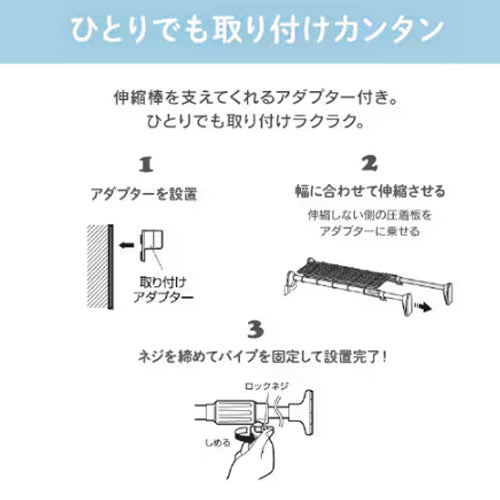 ひとりでも取り付けカンタン

伸縮棒を支えてくれるアダプター付き。
ひとりでも取り付けラクラク。

1
アダプターを設置

取り付け
アダプター

2
幅に合わせて伸縮させる
伸縮しない側の圧着板を
アダプターに乗せる

3
ネジを締めてパイプを固定して設置完了！

ロックネジ
しめる