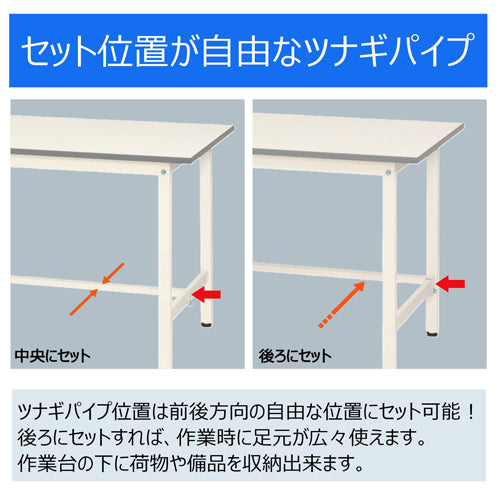 セット位置が自由なツナギパイプ

中央にセット

後ろにセット

ツナギパイプ位置は前後方向の自由な位置にセット可能！
後ろにセットすれば、作業時に足元が広々使えます。
作業台の下に荷物や備品を収納出来ます。