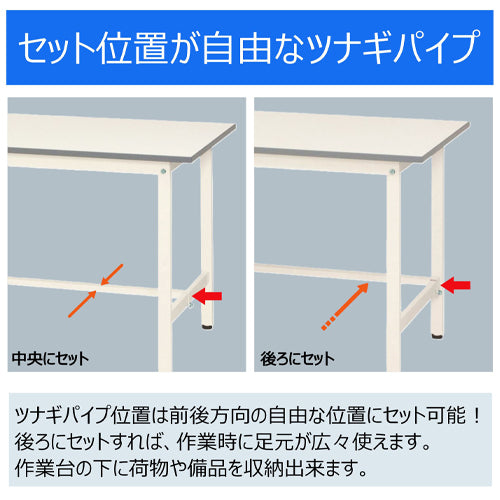 セット位置が自由なツナギパイプ

中央にセット

後ろにセット

ツナギパイプ位置は前後方向の自由な位置にセット可能！
後ろにセットすれば、作業時に足元が広々使えます。
作業台の下に荷物や備品を収納出来ます。