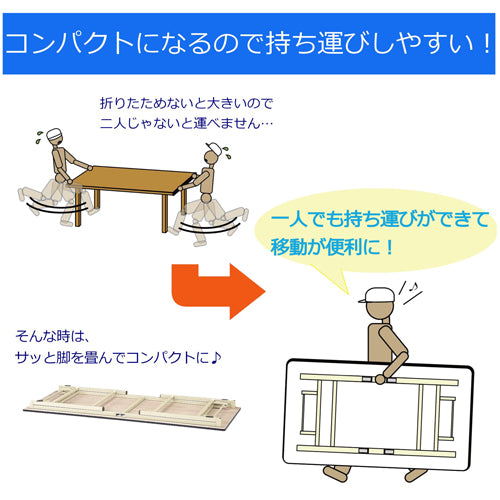 コンパクトになるので持ち運びしやすい！

折りたためないと大きいので
二人じゃないと運べません…

一人でも持ち運びができて
移動が便利に！

そんな時は、
サッと脚を畳んでコンパクトに♪