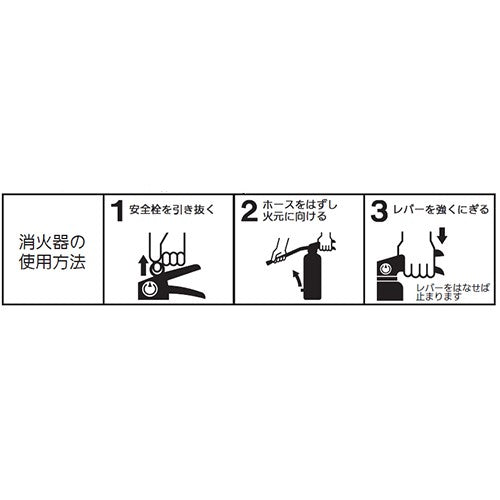 消火器の使用方法

1 安全栓を引き抜く

2 ホースをはずし火元に向ける

3 レバーを強くにぎる

レバーをはなせば止まります