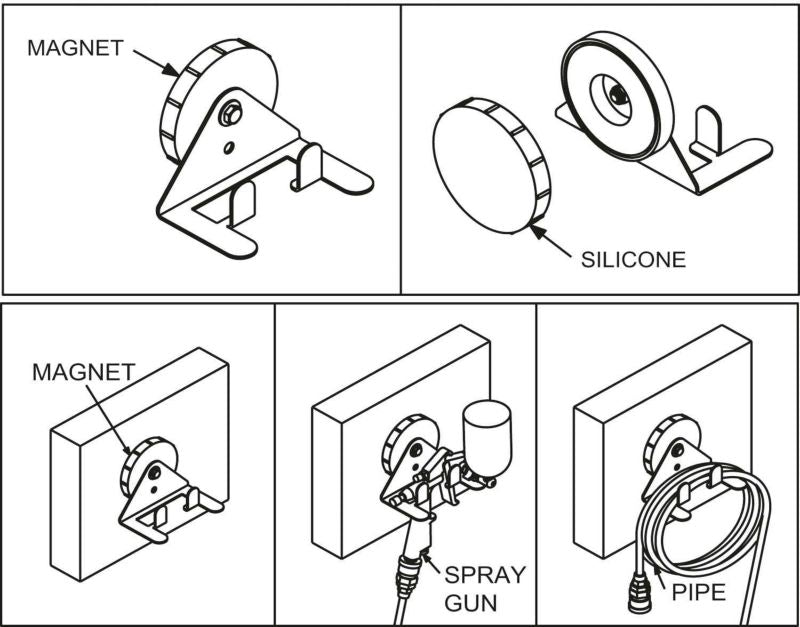 MAGNET

SILICONE

MAGNET

SPRAY GUN

PIPE