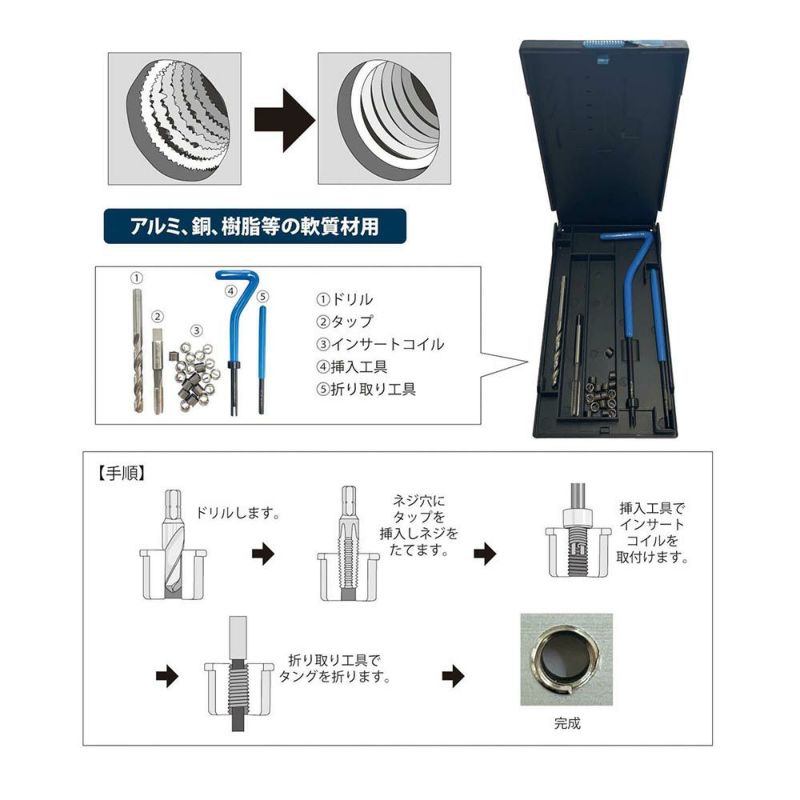 アルミ、銅、樹脂等の軟質材用

①
②
③
④
⑤

①ドリル
②タップ
③インサートコイル
④挿入工具
⑤折り取り工具

【手順】

ドリルします。

ネジ穴にタップを挿入しネジをたてます。

挿入工具でインサートコイルを取付けます。

折り取り工具でタングを折ります。

完成