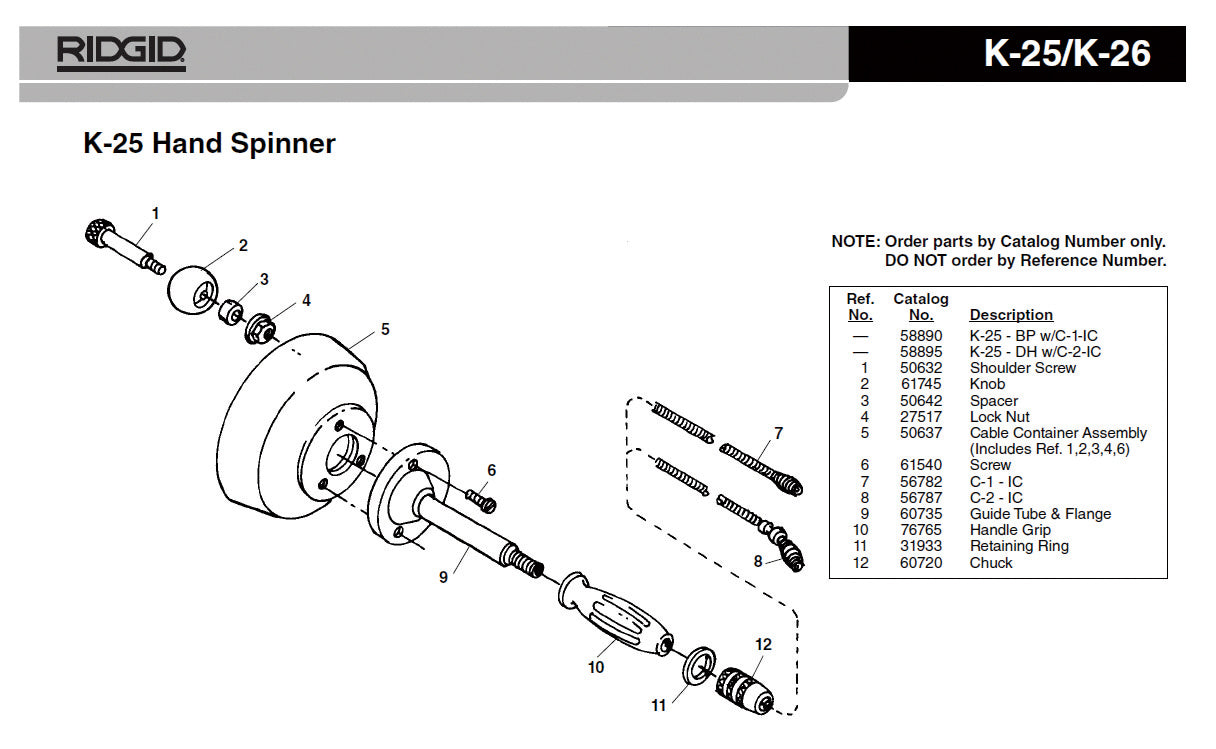 RIDGID

K-25/K-26

K-25 Hand Spinner

1
2
3
4
5
6
7
8
9
10
11
12

NOTE: Order parts by Catalog Number only.
DO NOT order by Reference Number.

| Ref. No. | Catalog No. | Description |
|---|---|---|
| — | 58890 | K-25 - BP w/C-1-IC |
| — | 58895 | K-25 - DH w/C-2-IC |
| 1 | 50632 | Shoulder Screw |
| 2 | 61745 | Knob |
| 3 | 50642 | Spacer |
| 4 | 27517 | Lock Nut |
| 5 | 50637 | Cable Container Assembly (Includes Ref. 1,2,3,4,6) |
| 6 | 61540 | Screw |
| 7 | 56782 | C-1 - IC |
| 8 | 56787 | C-2 - IC |
| 9 | 60735 | Guide Tube & Flange |
| 10 | 76765 | Handle Grip |
| 11 | 31933 | Retaining Ring |
| 12 | 60720 | Chuck |