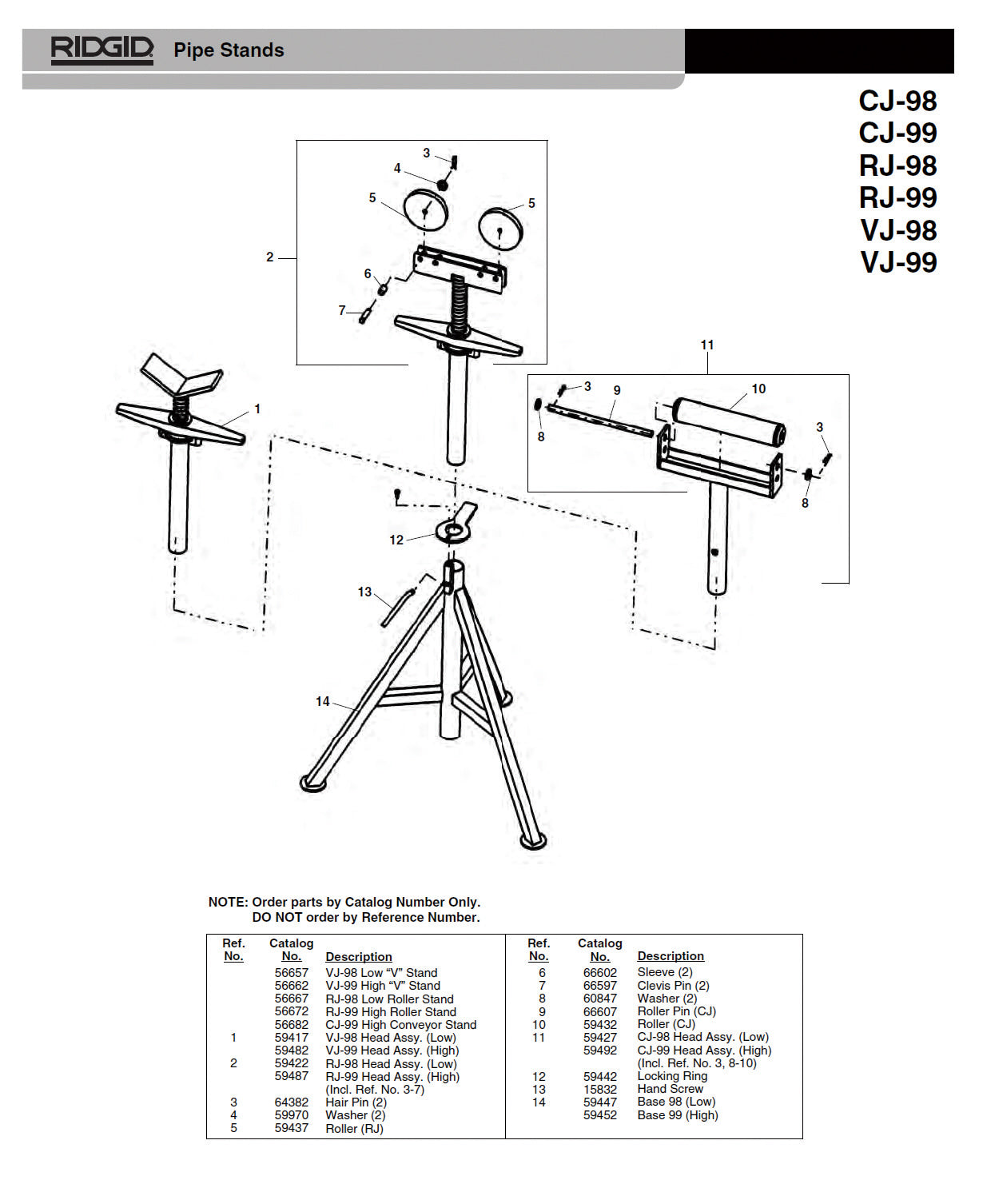 RIDGID Pipe Stands

CJ-98
CJ-99
RJ-98
RJ-99
VJ-98
VJ-99

3
4
5
5
2
6
7
1
11
3
9
10
3
8
8
12
13
14

NOTE: Order parts by Catalog Number Only.
DO NOT order by Reference Number.

| Ref. No. | Catalog No. | Description |
|---|---|---|
| | 56657 | VJ-98 Low “V” Stand |
| | 56662 | VJ-99 High “V” Stand |
| | 56667 | RJ-98 Low Roller Stand |
| | 56672 | RJ-99 High Roller Stand |
| | 56682 | CJ-99 High Conveyor Stand |
| 1 | 59417 | VJ-98 Head Assy. (Low) |
| | 59482 | VJ-99 Head Assy. (High) |
| 2 | 59422 | RJ-98 Head Assy. (Low) |
| | 59487 | RJ-99 Head Assy. (High) (Incl. Ref. No. 3-7) |
| 3 | 64382 | Hair Pin (2) |
| 4 | 59970 | Washer (2) |
| 5 | 59437 | Roller (RJ) |

| Ref. No. | Catalog No. | Description |
|---|---|---|
| 6 | 66602 | Sleeve (2) |
| 7 | 66597 | Clevis Pin (2) |
| 8 | 60847 | Washer (2) |
| 9 | 66607 | Roller Pin (CJ) |
| 10 | 59432 | Roller (CJ) |
| 11 | 59427 | CJ-98 Head Assy. (Low) |
| | 59492 | CJ-99 Head Assy. (High) (Incl. Ref. No. 3, 8-10) |
| 12 | 59442 | Locking Ring |
| 13 | 15832 | Hand Screw |
| 14 | 59447 | Base 98 (Low) |
| | 59452 | Base 99 (High) |