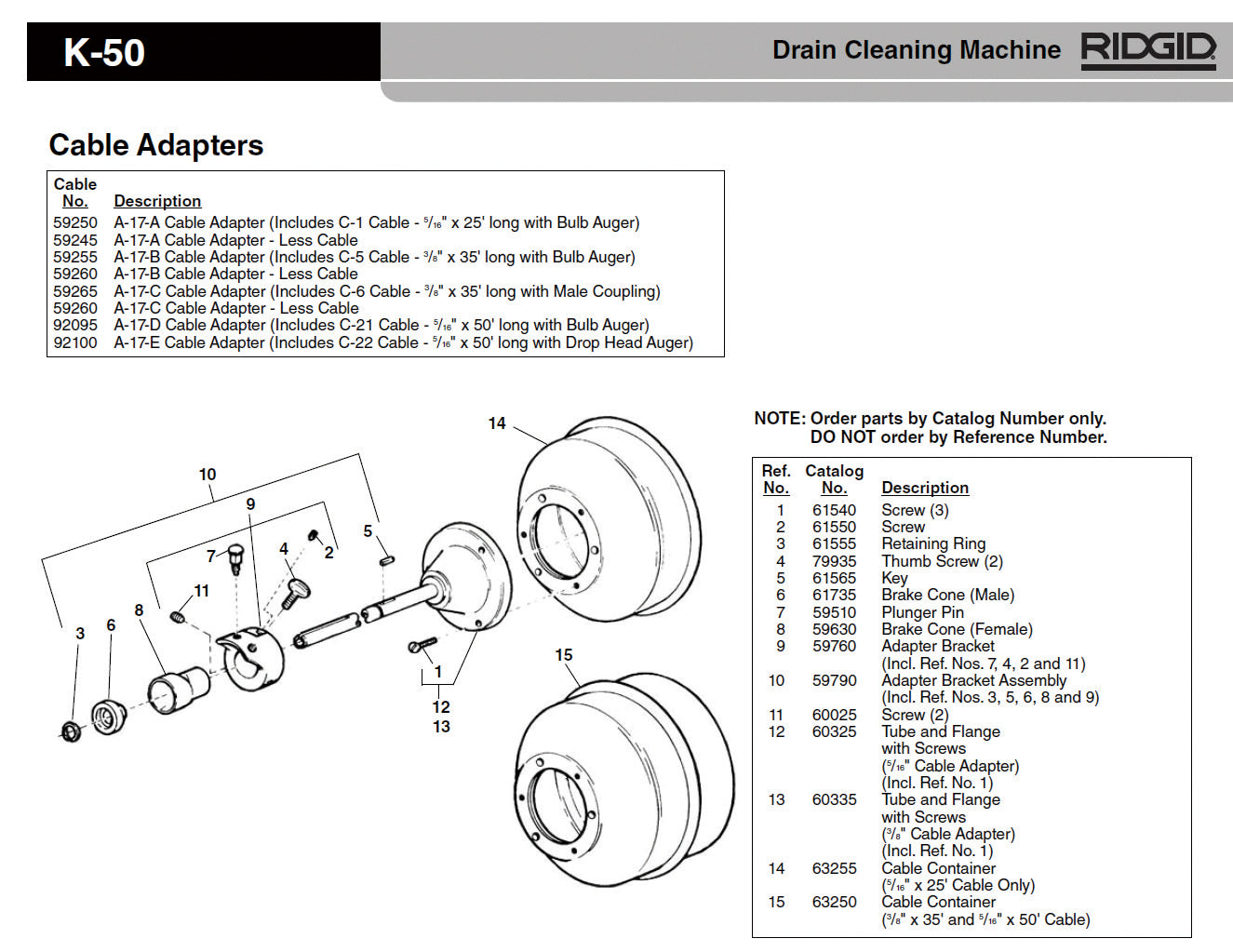 K-50

Drain Cleaning Machine RIDGID

Cable Adapters

| Cable No. | Description |
|---|---|
| 59250 | A-17-A Cable Adapter (Includes C-1 Cable - $\frac{5}{16}$" x 25' long with Bulb Auger) |
| 59245 | A-17-A Cable Adapter - Less Cable |
| 59255 | A-17-B Cable Adapter (Includes C-5 Cable - $\frac{3}{8}$" x 35' long with Bulb Auger) |
| 59260 | A-17-B Cable Adapter - Less Cable |
| 59265 | A-17-C Cable Adapter (Includes C-6 Cable - $\frac{3}{8}$" x 35' long with Male Coupling) |
| 59260 | A-17-C Cable Adapter - Less Cable |
| 92095 | A-17-D Cable Adapter (Includes C-21 Cable - $\frac{5}{16}$" x 50' long with Bulb Auger) |
| 92100 | A-17-E Cable Adapter (Includes C-22 Cable - $\frac{5}{16}$" x 50' long with Drop Head Auger) |

14
10
9
5
7
4
2
11
8
3
6
1
12
13
15

NOTE: Order parts by Catalog Number only.
DO NOT order by Reference Number.

| Ref. No. | Catalog No. | Description |
|---|---|---|
| 1 | 61540 | Screw (3) |
| 2 | 61550 | Screw |
| 3 | 61555 | Retaining Ring |
| 4 | 79935 | Thumb Screw (2) |
| 5 | 61565 | Key |
| 6 | 61735 | Brake Cone (Male) |
| 7 | 59510 | Plunger Pin |
| 8 | 59630 | Brake Cone (Female) |
| 9 | 59760 | Adapter Bracket (Incl. Ref. Nos. 7, 4, 2 and 11) |
| 10 | 59790 | Adapter Bracket Assembly (Incl. Ref. Nos. 3, 5, 6, 8 and 9) |
| 11 | 60025 | Screw (2) |
| 12 | 60325 | Tube and Flange with Screws ($\frac{5}{16}$" Cable Adapter) (Incl. Ref. No. 1) |
| 13 | 60335 | Tube and Flange with Screws ($\frac{3}{8}$" Cable Adapter) (Incl. Ref. No. 1) |
| 14 | 63255 | Cable Container ($\frac{5}{16}$" x 25' Cable Only) |
| 15 | 63250 | Cable Container ($\frac{3}{8}$" x 35' and $\frac{5}{16}$" x 50' Cable) |