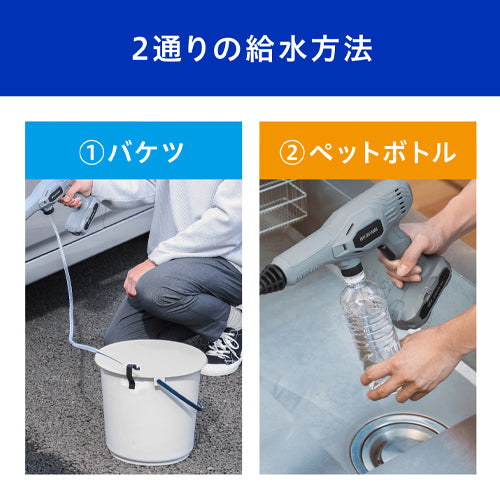 2通りの給水方法

①バケツ

②ペットボトル