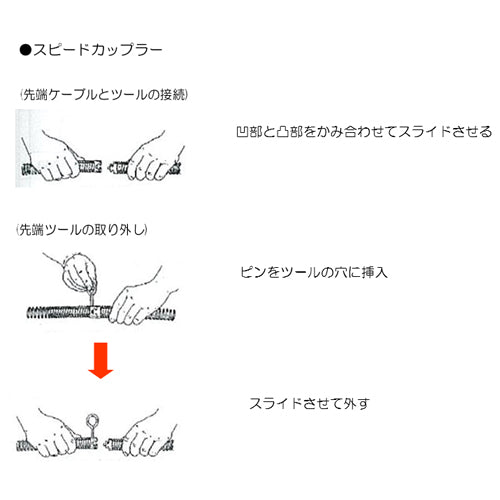 ●スピードカップラー

(先端ケーブルとツールの接続)

凹部と凸部をかみ合わせてスライドさせる

(先端ツールの取り外し)

ピンをツールの穴に挿入

スライドさせて外す