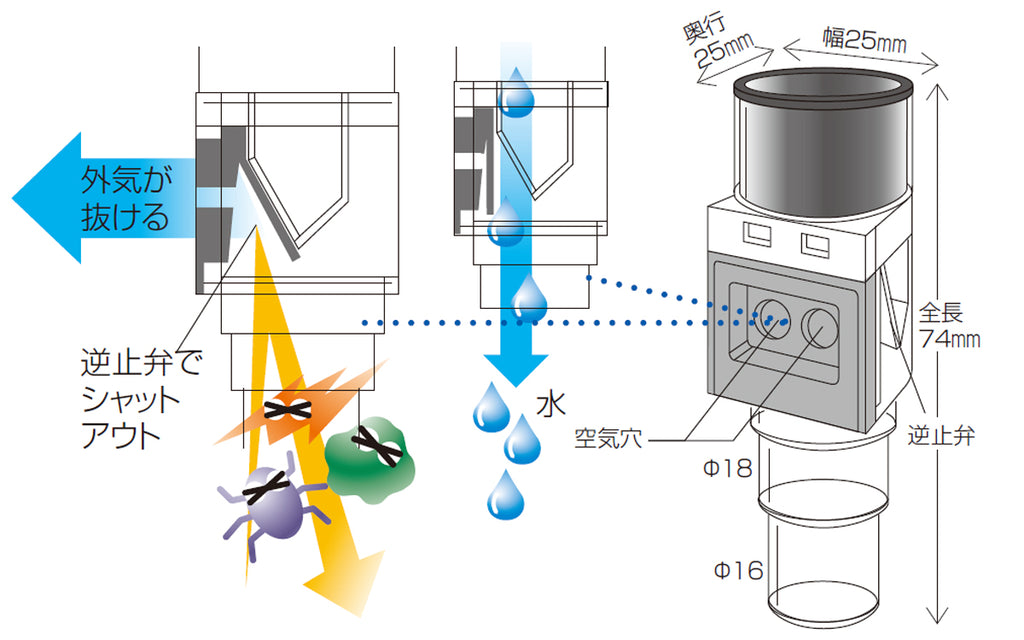 外気が抜ける

逆止弁でシャットアウト

水

奥行25mm

幅25mm

全長74mm

空気穴

逆止弁

Φ18

Φ16