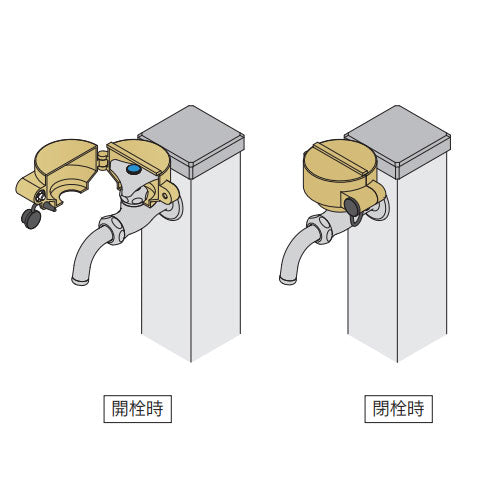 開栓時

閉栓時