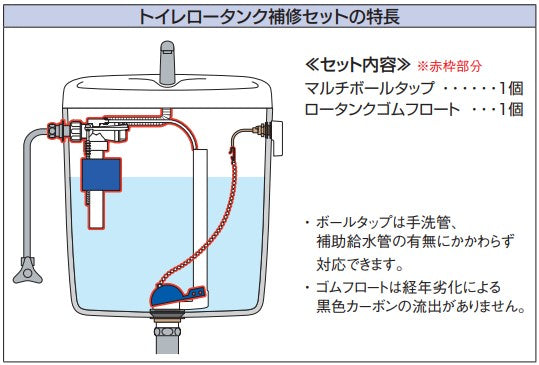 トイレロータンク補修セットの特長

≪セット内容≫ ※赤枠部分
マルチボールタップ ・・・・・・1個
ロータンクゴムフロート ・・・1個

・ボールタップは手洗管、補助給水管の有無にかかわらず対応できます。

・ゴムフロートは経年劣化による黒色カーボンの流出がありません。